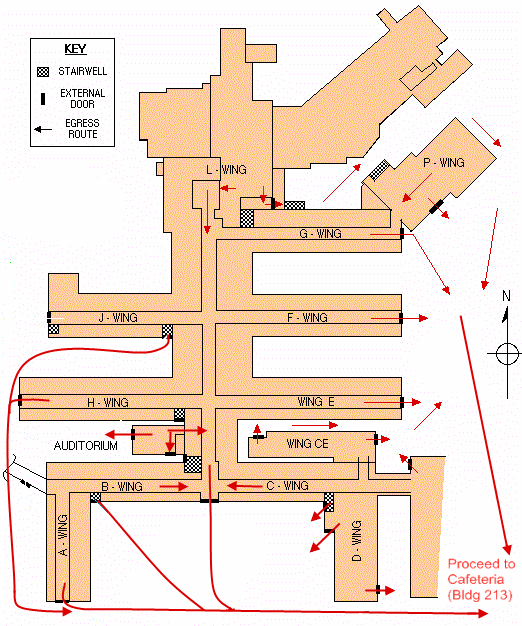 KEY

STAIRWELL

EXTERNAL DOOR

EGRESS ROUTE

L - WING

P - WING

G - WING

J - WING

F - WING

N

H - WING

WING E

AUDITORIUM

WING CE

B - WING

C - WING

A - WING

D - WING

Proceed to Cafeteria (Bldg 213)